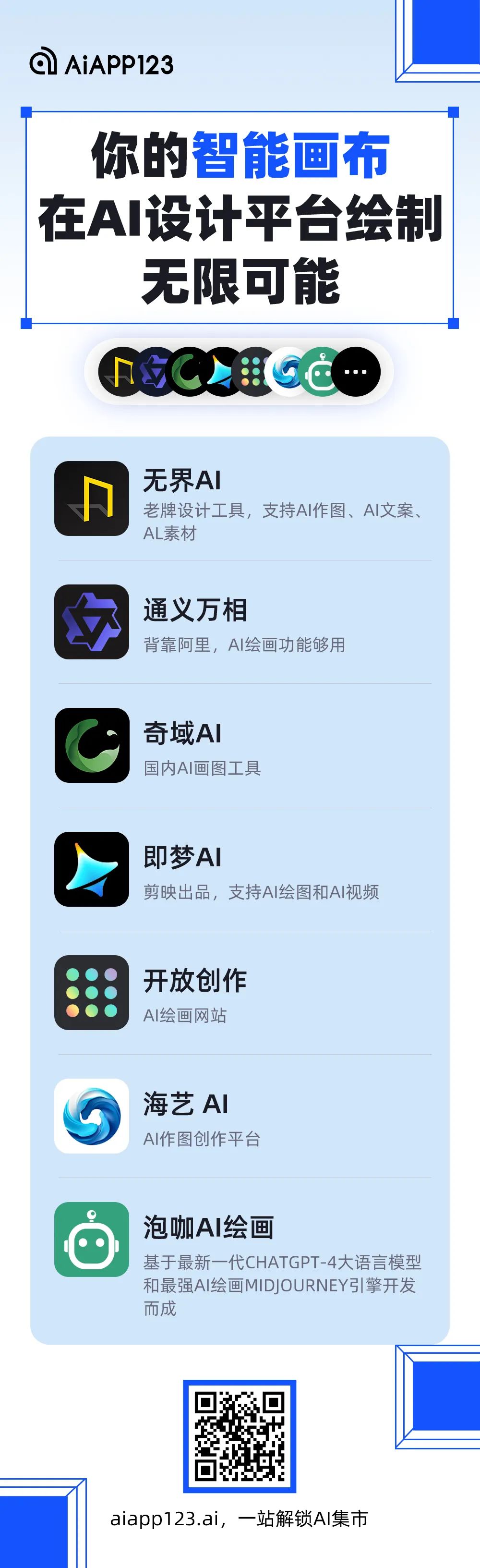 AiAPP123

你的智能画布
在AI设计平台绘制
无限可能

无界AI
老牌设计工具，支持AI作图、AI文案、AL素材

通义万相
背靠阿里，AI绘画功能够用

奇域AI
国内AI画图工具

即梦AI
剪映出品，支持AI绘图和AI视频

开放创作
AI绘画网站

海艺 AI
AI作图创作平台

泡咖AI绘画
基于最新一代CHATGPT-4大语言模型和最强AI绘画MIDJOURNEY引擎开发而成

aiapp123.ai，一站解锁AI集市